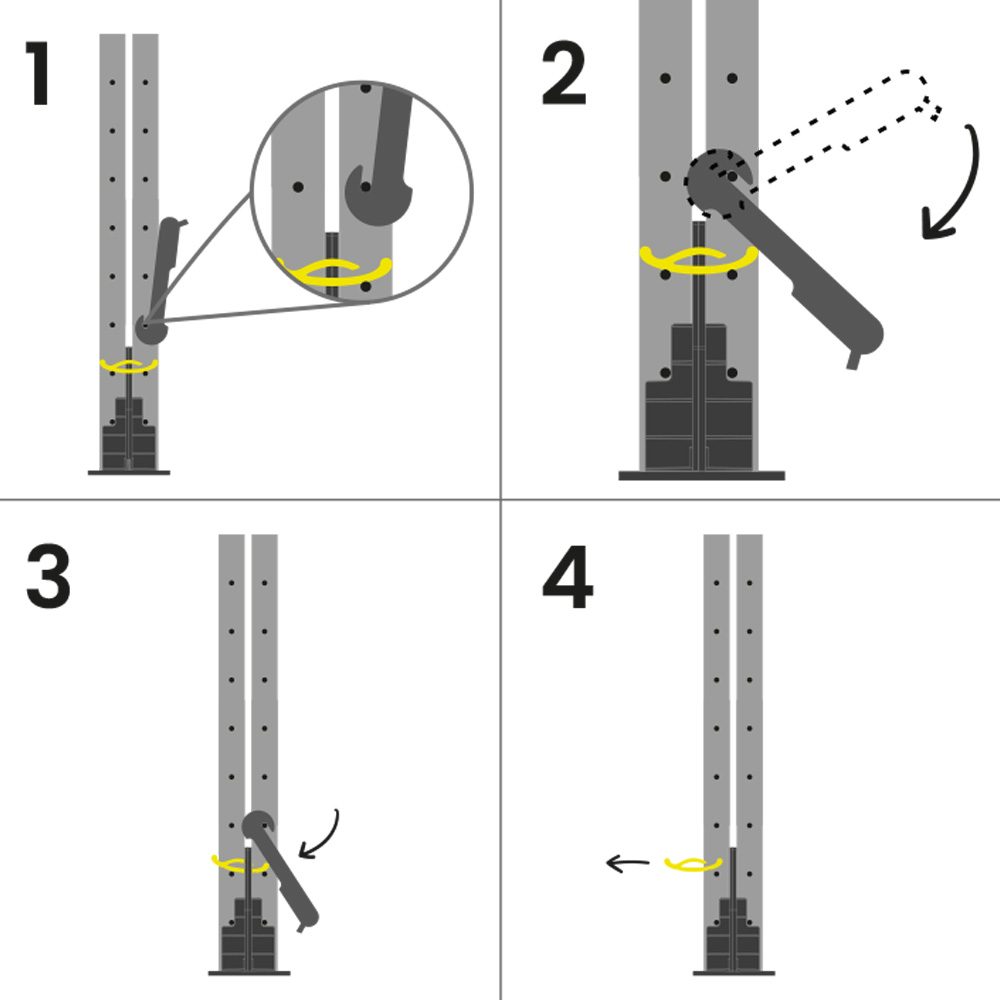 1

2

3

4